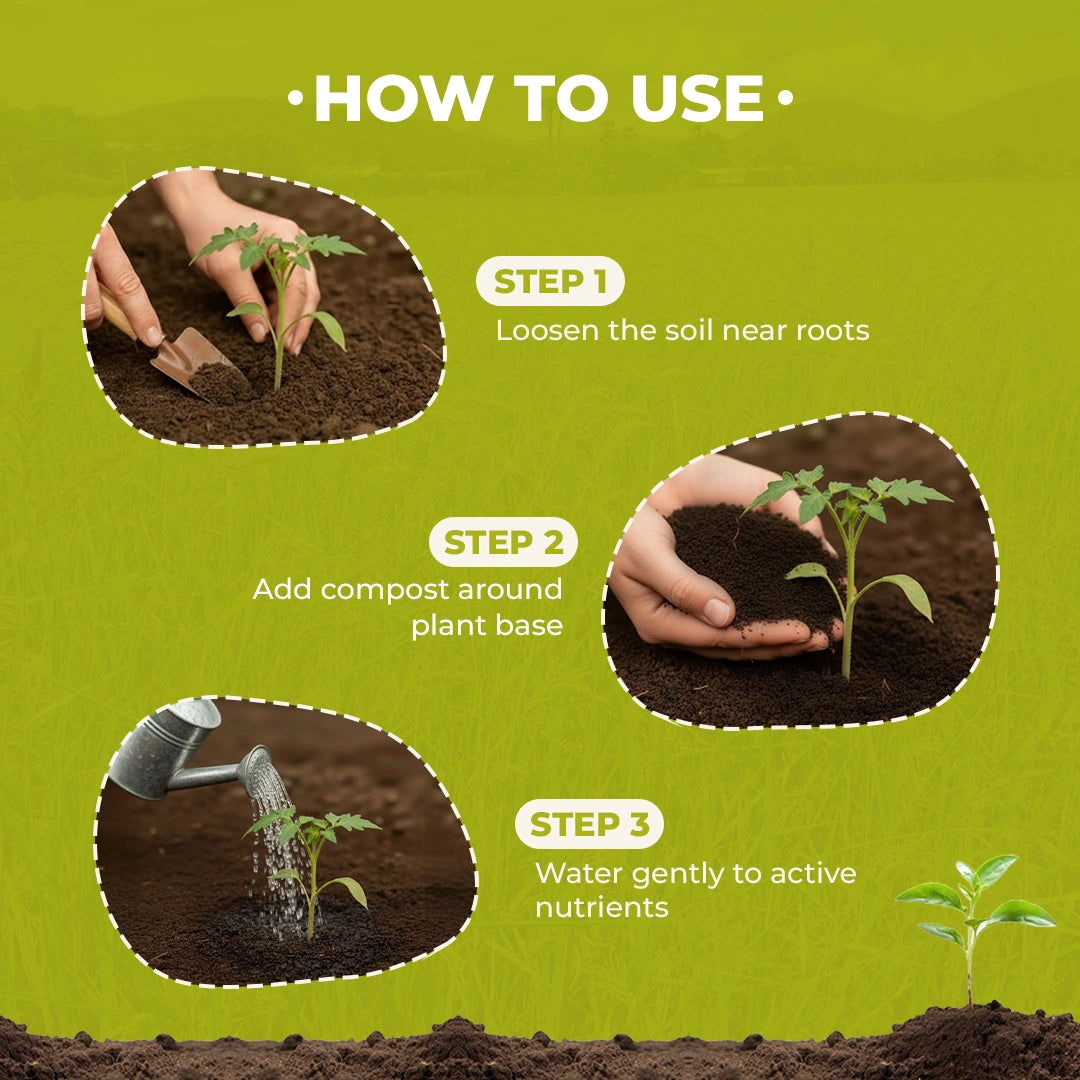 •HOW TO USE•

STEP 1
Loosen the soil near roots

STEP 2
Add compost around plant base

STEP 3
Water gently to active nutrients